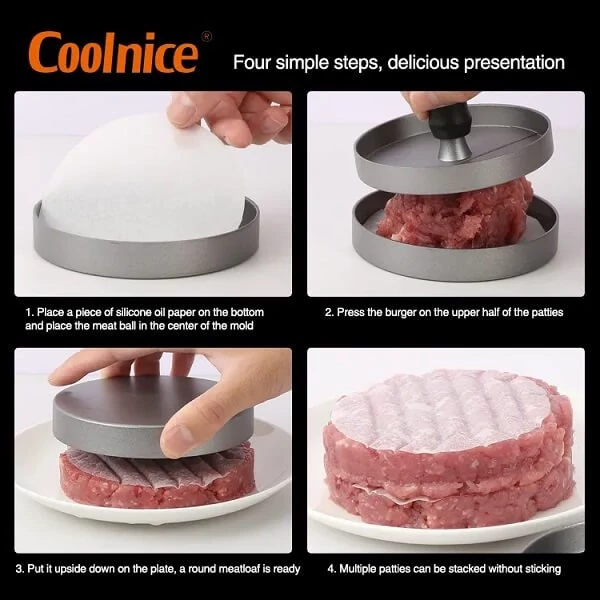 Coolnice®

Four simple steps, delicious presentation

1. Place a piece of silicone oil paper on the bottom and place the meat ball in the center of the mold

2. Press the burger on the upper half of the patties

3. Put it upside down on the plate, a round meatloaf is ready

4. Multiple patties can be stacked without sticking